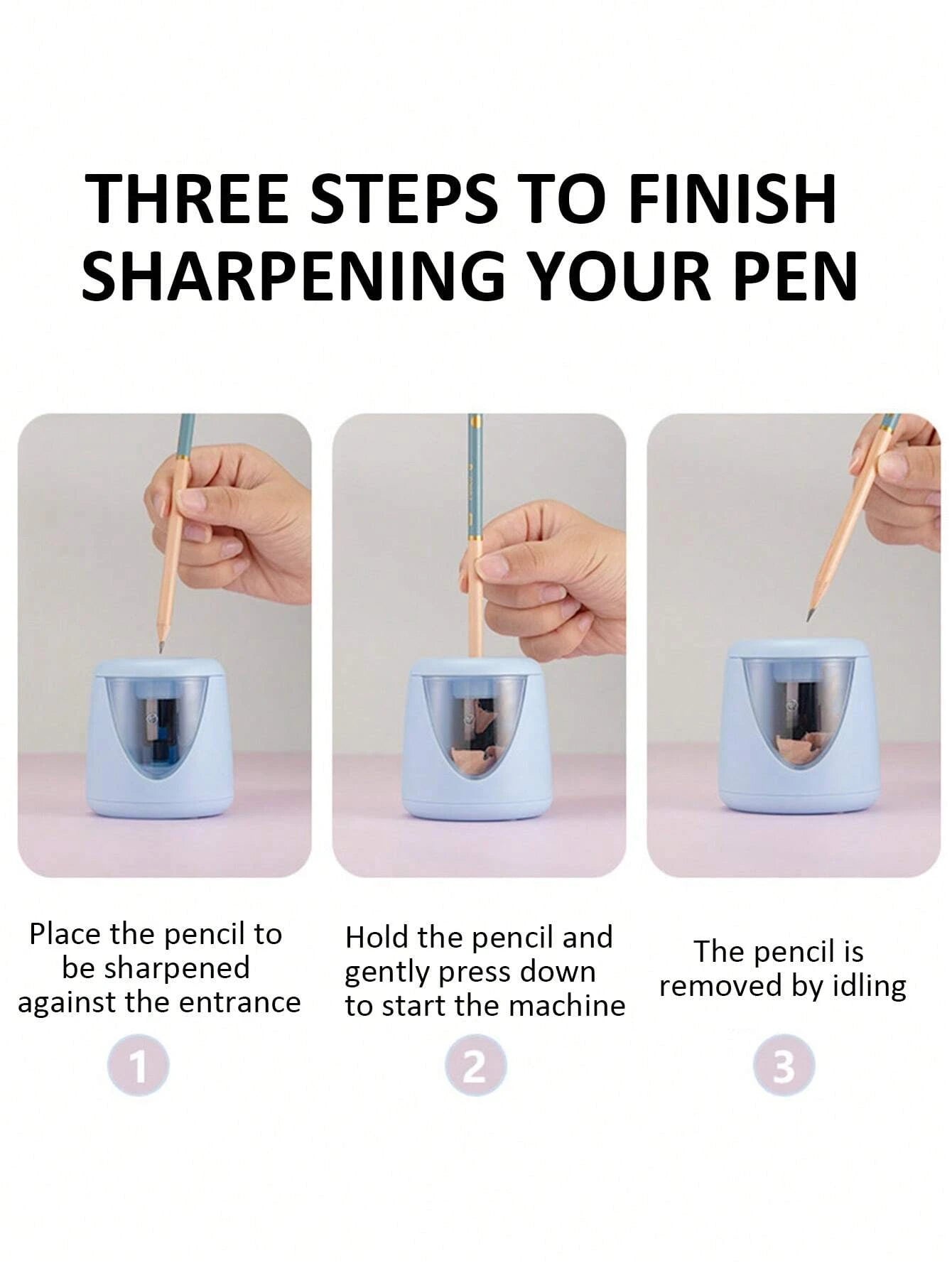 THREE STEPS TO FINISH SHARPENING YOUR PEN

Place the pencil to be sharpened against the entrance

1

Hold the pencil and gently press down to start the machine

2

The pencil is removed by idling

3